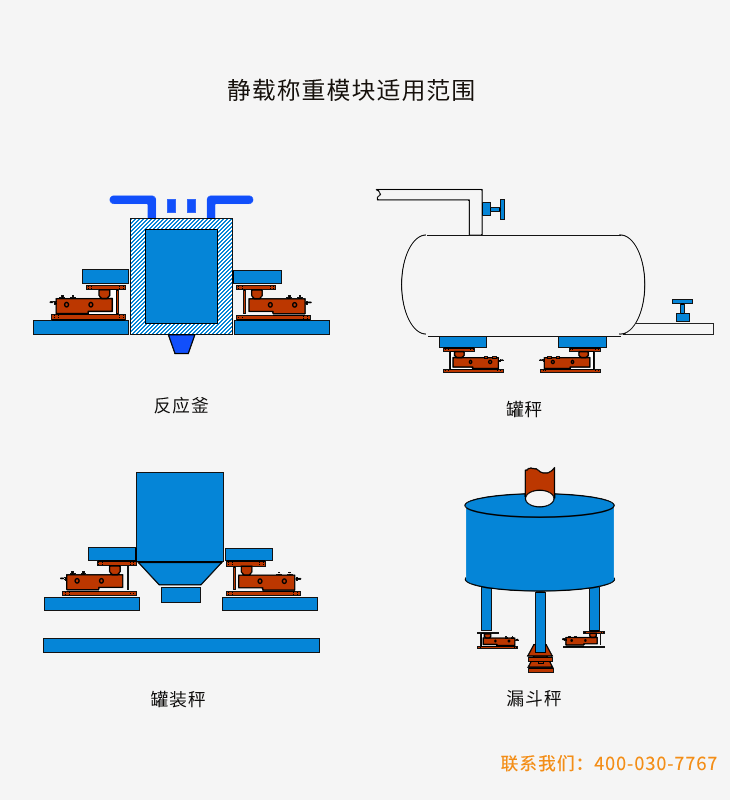 静载称重模块适用范围

反应釜

罐秤

罐装秤

漏斗秤

联系我们：400-030-7767